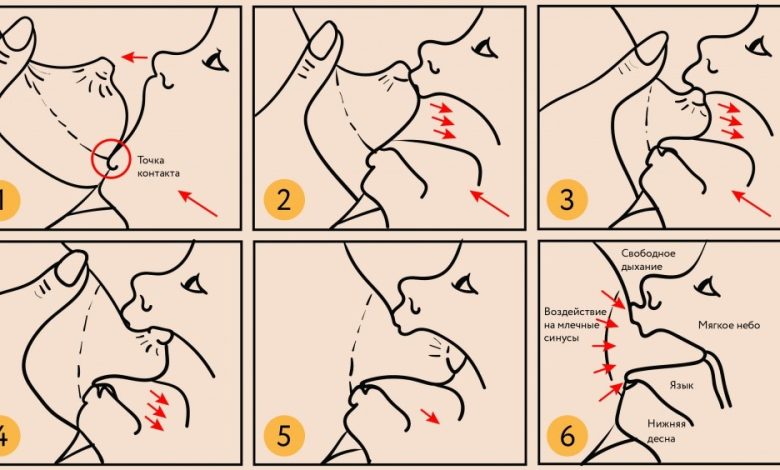 Точка контакта

1

2

3

4

5

Свободное дыхание

Воздействие на млечные синусы

Мягкое небо

Язык

Нижняя десна

6